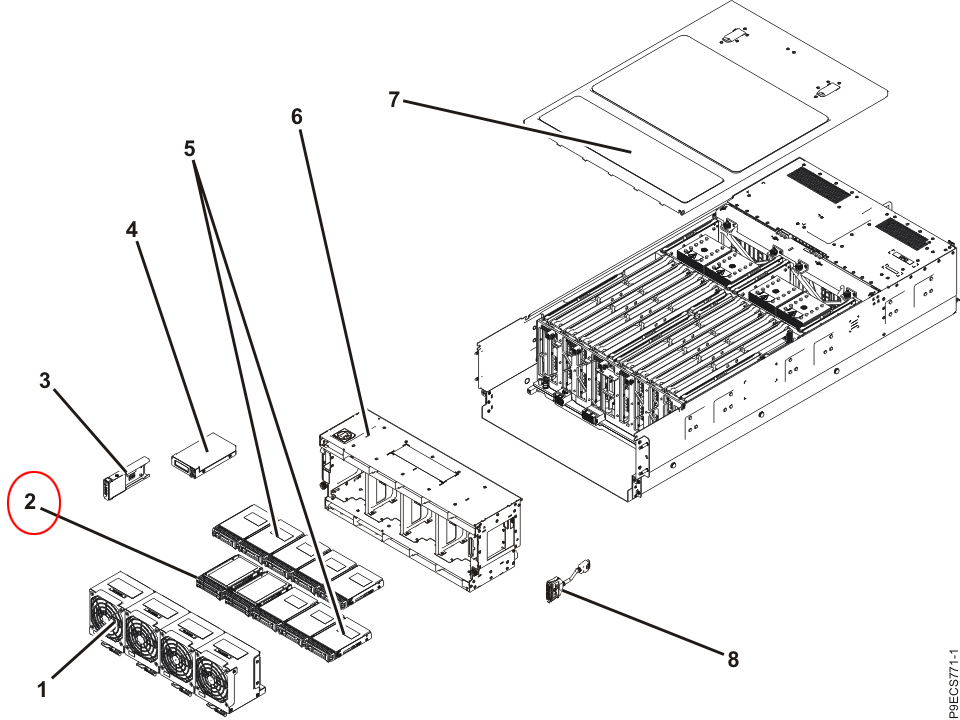 7
6
5
4
3
2
1
8
P9ECS771-1